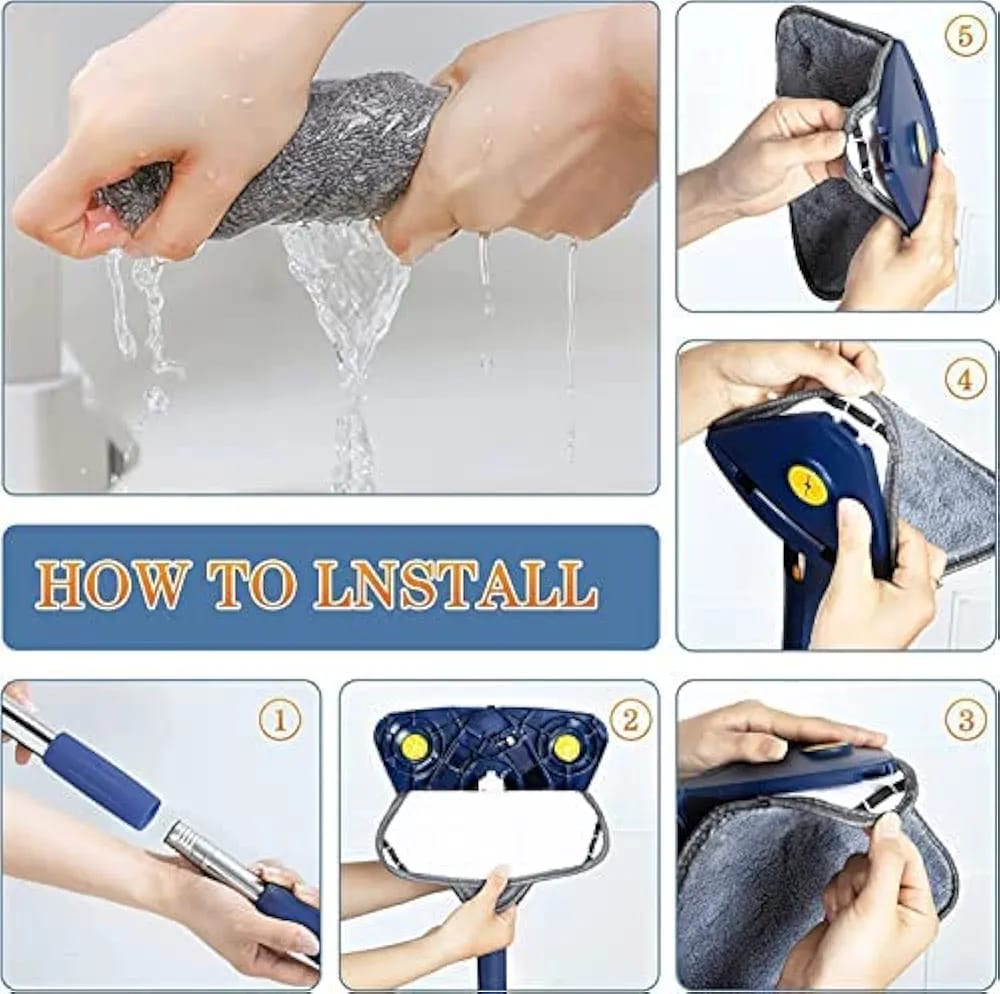 5

4

HOW TO LNSTALL

1

2

3