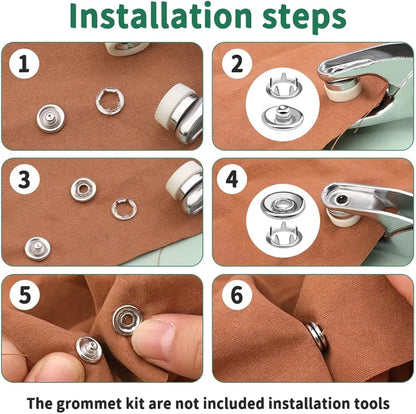 Installation steps

1

2

3

4

5

6

The grommet kit are not included installation tools