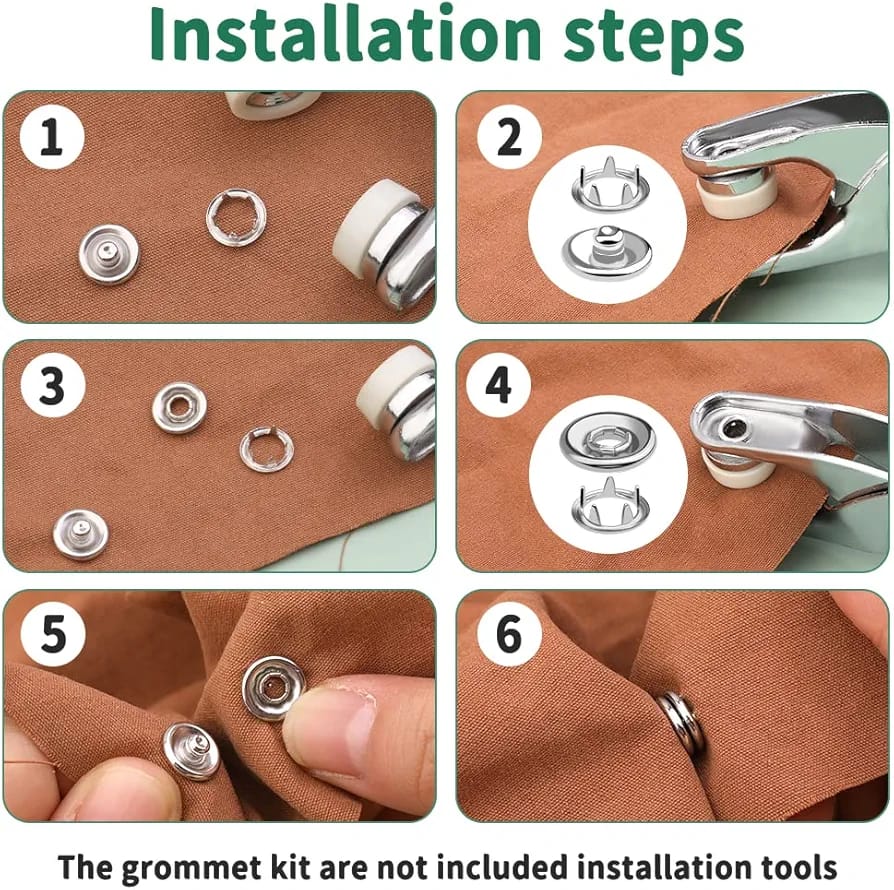 Installation steps

1

2

3

4

5

6

The grommet kit are not included installation tools