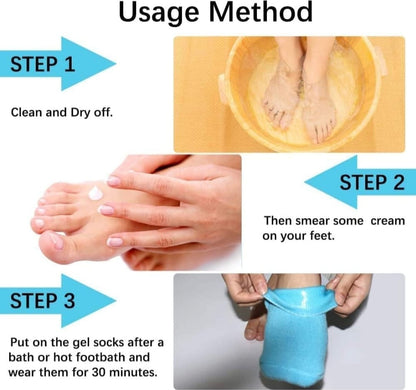 Usage Method

STEP 1

Clean and Dry off.

STEP 2

Then smear some cream on your feet.

STEP 3

Put on the gel socks after a bath or hot footbath and wear them for 30 minutes.