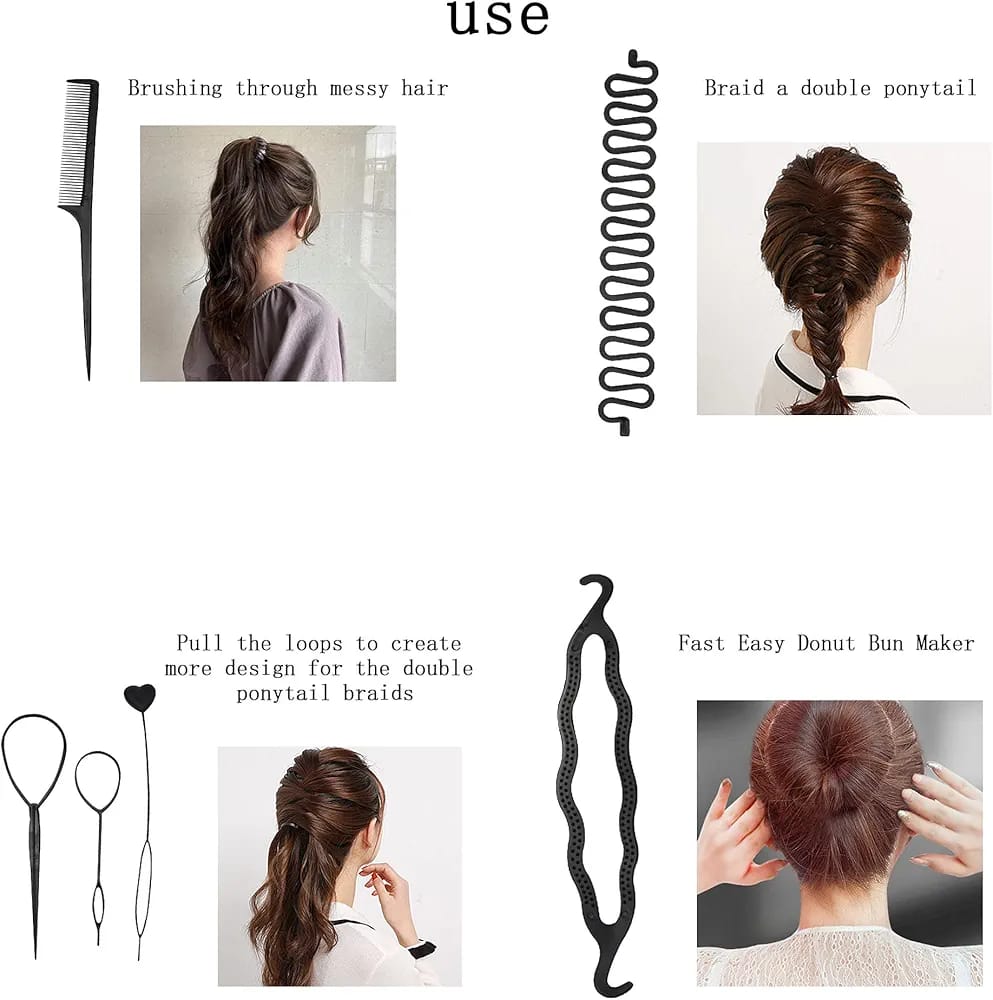 use

Brushing through messy hair

Braid a double ponytail

Pull the loops to create more design for the double ponytail braids

Fast Easy Donut Bun Maker