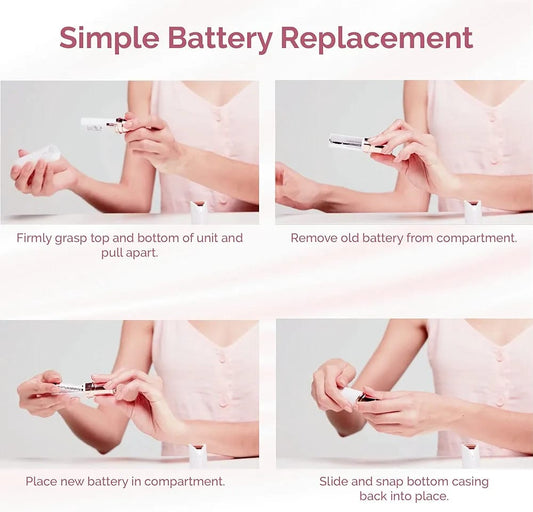 Simple Battery Replacement

Firmly grasp top and bottom of unit and pull apart.

Remove old battery from compartment.

Place new battery in compartment.

Slide and snap bottom casing back into place.