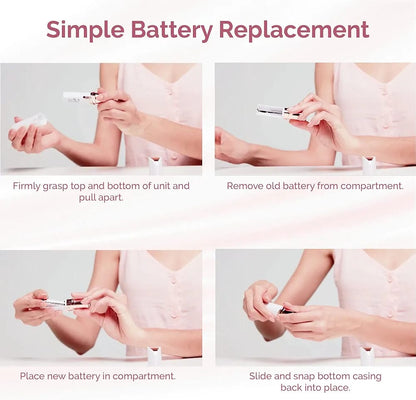 Simple Battery Replacement

Firmly grasp top and bottom of unit and pull apart.

Remove old battery from compartment.

Place new battery in compartment.

Slide and snap bottom casing back into place.