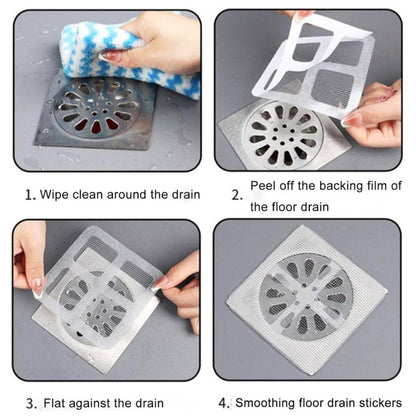 1. Wipe clean around the drain

2. Peel off the backing film of the floor drain

3. Flat against the drain

4. Smoothing floor drain stickers