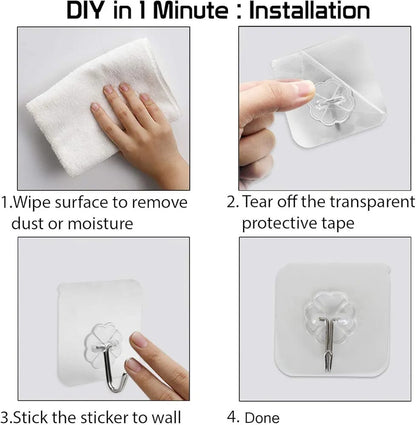 DIY in 1 Minute : Installation

1.Wipe surface to remove dust or moisture

2. Tear off the transparent protective tape

3.Stick the sticker to wall

4. Done