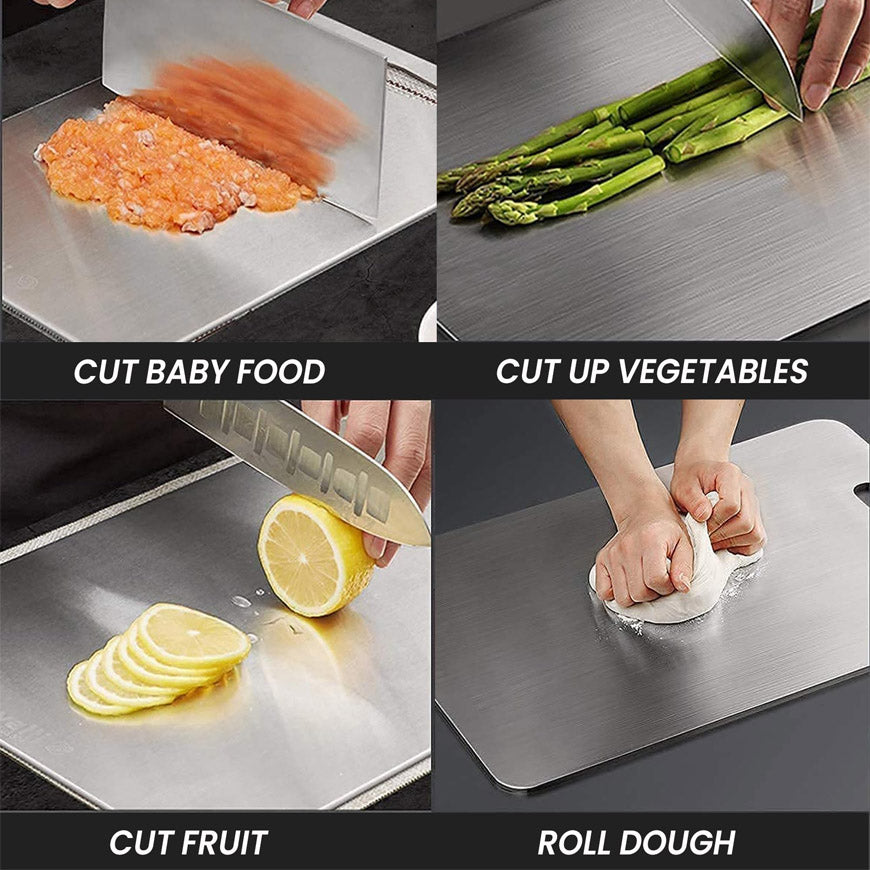 CUT BABY FOOD

CUT UP VEGETABLES

CUT FRUIT

ROLL DOUGH