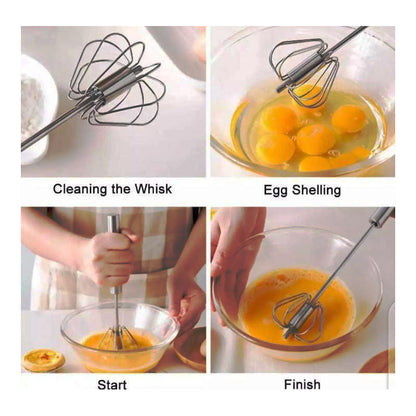 Cleaning the Whisk

Egg Shelling

Start

Finish