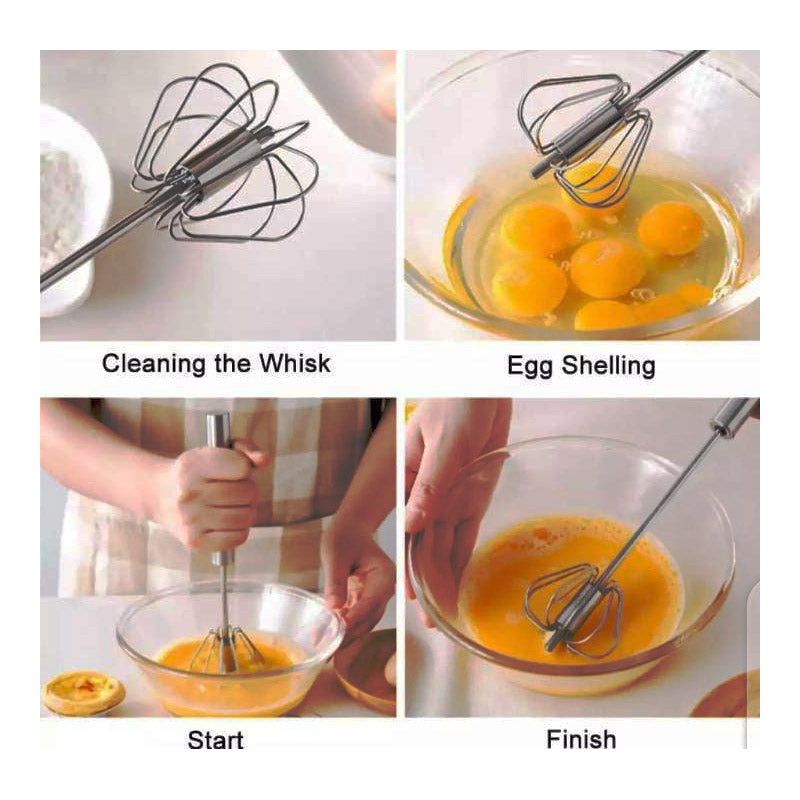 Cleaning the Whisk

Egg Shelling

Start

Finish