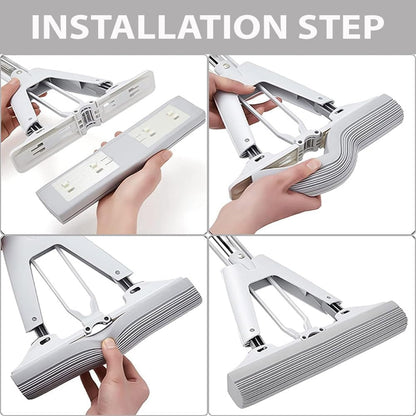 INSTALLATION STEP