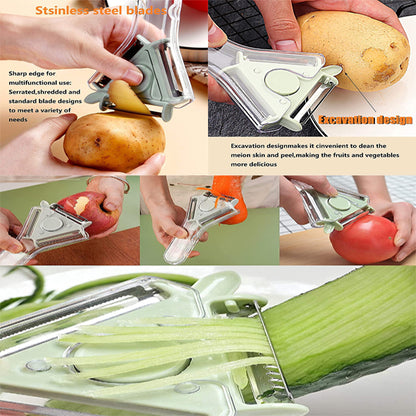 Stsinless steel blades

Sharp edge for multifunctional use: Serrated,shredded and standard blade designs to meet a variety of needs

Excavation design

Excavation designmakes it cinvenient to dean the meion skin and peel,making the fruits and vegetables more delicious