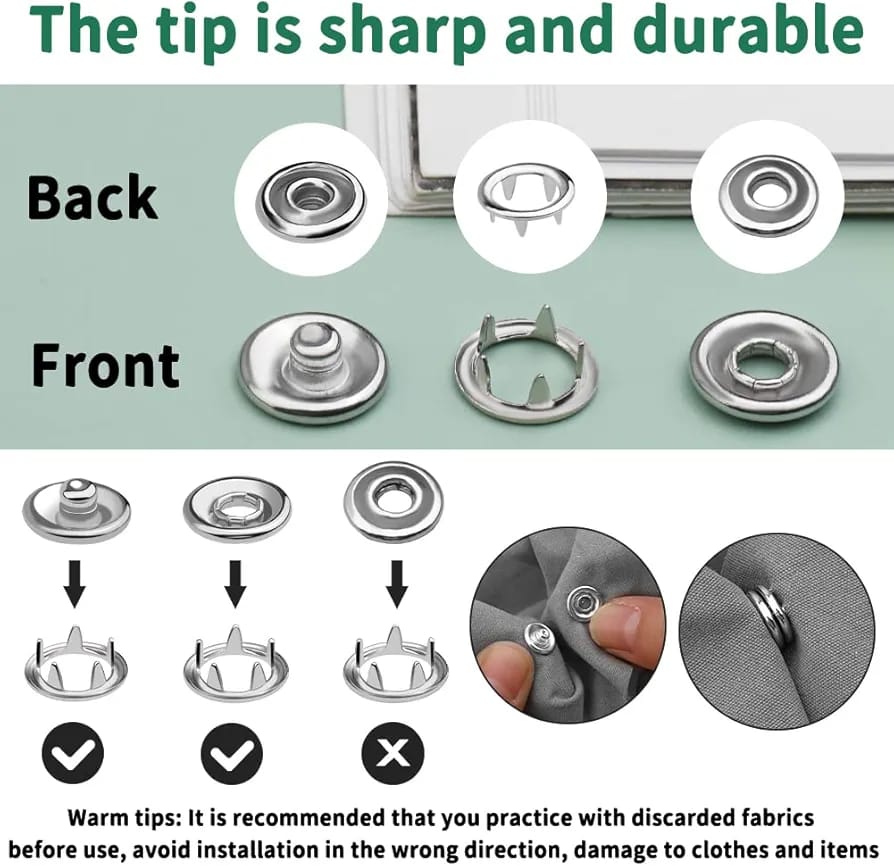 The tip is sharp and durable

Back

Front

Warm tips: It is recommended that you practice with discarded fabrics before use, avoid installation in the wrong direction, damage to clothes and items