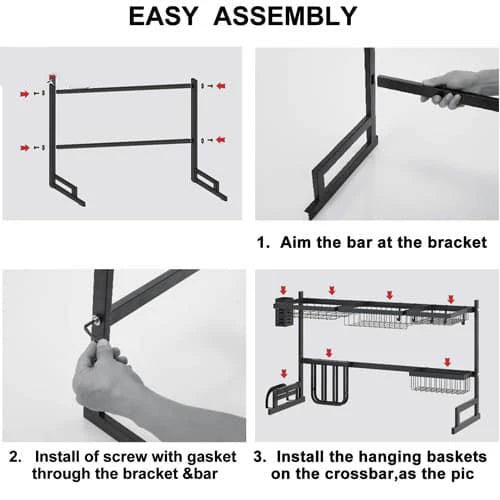 EASY ASSEMBLY

1. Aim the bar at the bracket

2. Install of screw with gasket through the bracket &bar

3. Install the hanging baskets on the crossbar,as the pic