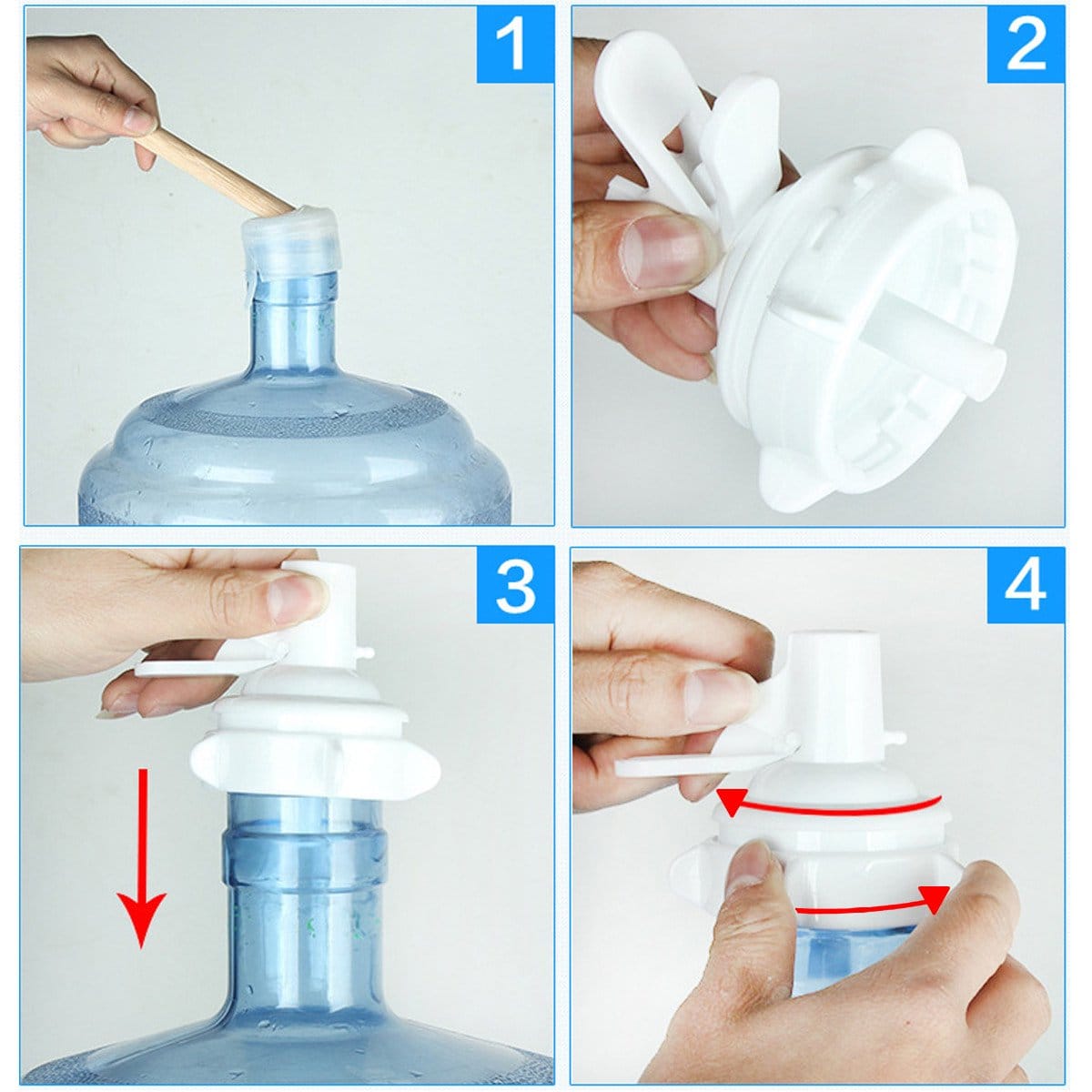 1

2

3

4