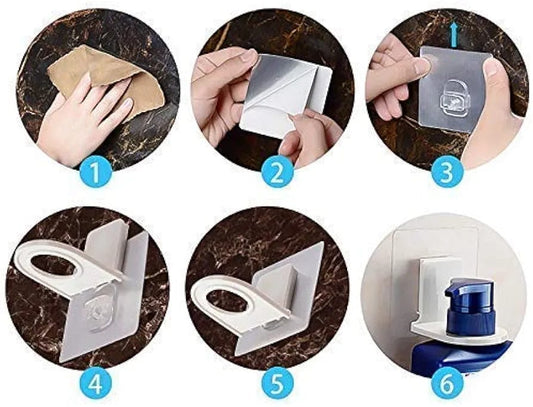 1
2
3
4
5
6