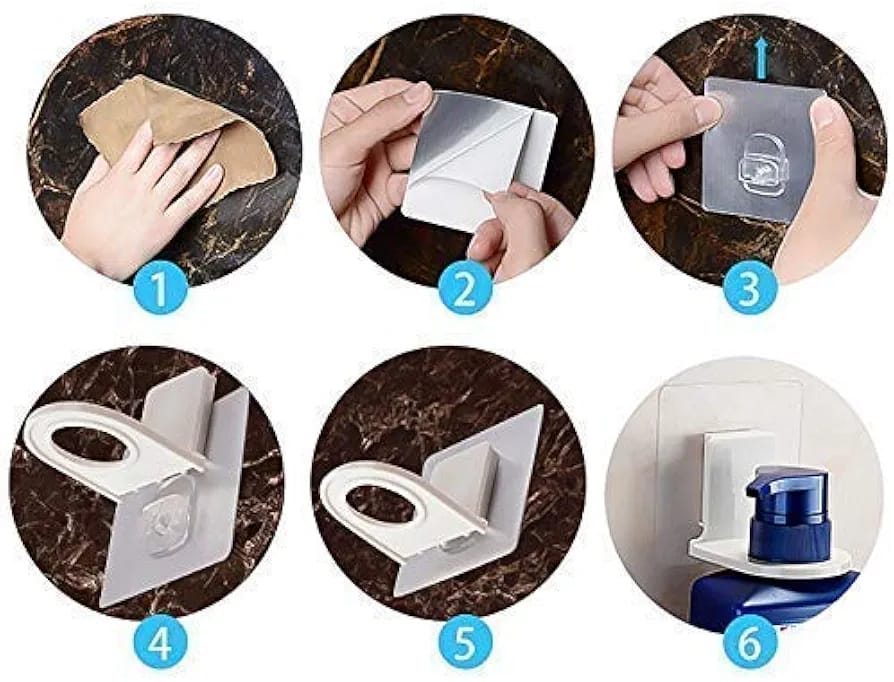 1
2
3
4
5
6