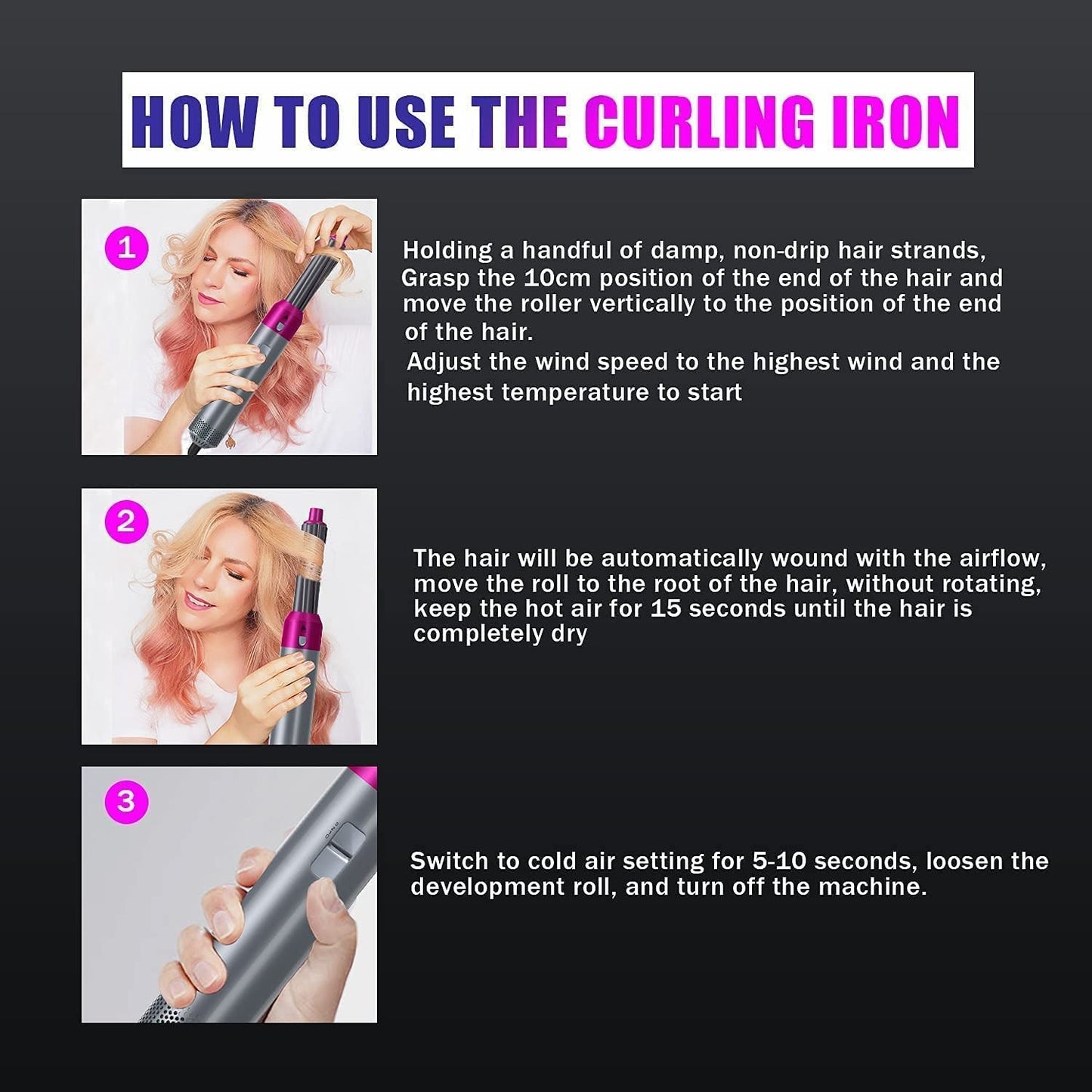 HOW TO USE THE CURLING IRON

1

Holding a handful of damp, non-drip hair strands, Grasp the 10cm position of the end of the hair and move the roller vertically to the position of the end of the hair.
Adjust the wind speed to the highest wind and the highest temperature to start

2

The hair will be automatically wound with the airflow, move the roll to the root of the hair, without rotating, keep the hot air for 15 seconds until the hair is completely dry

3

Switch to cold air setting for 5-10 seconds, loosen the development roll, and turn off the machine.