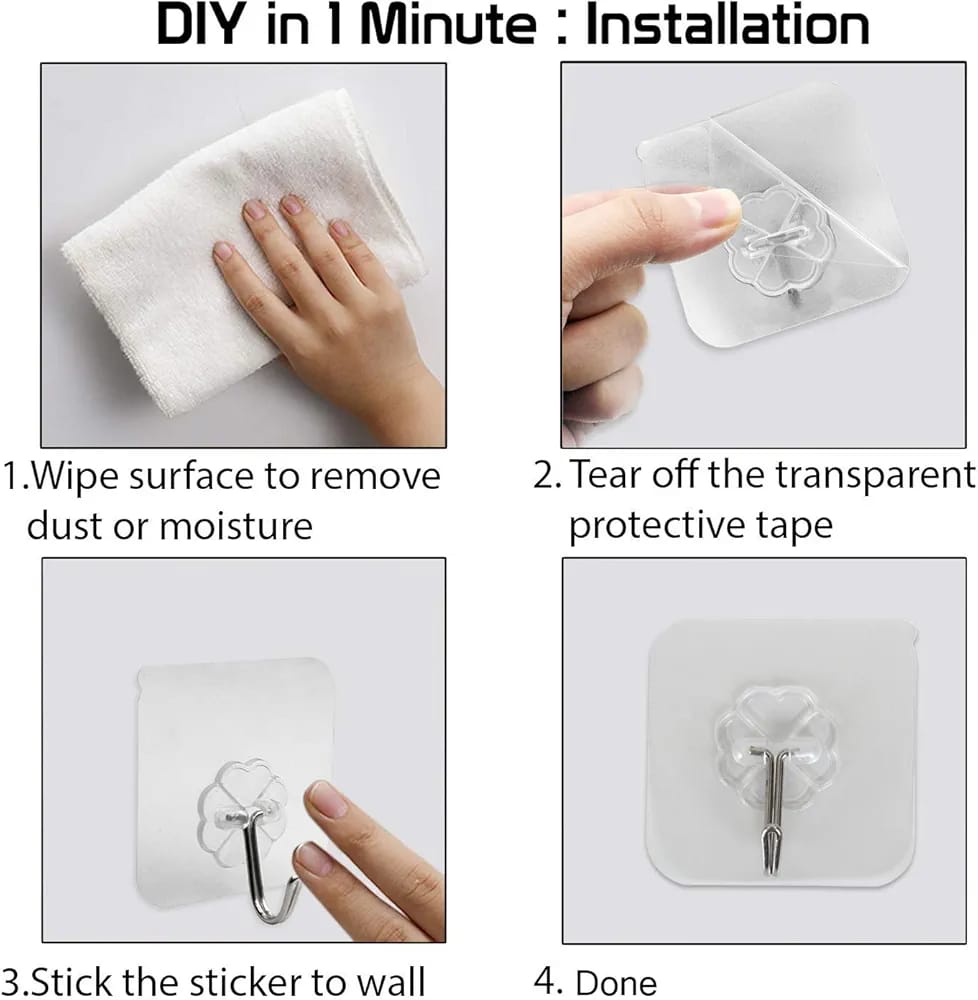 DIY in 1 Minute : Installation

1.Wipe surface to remove dust or moisture

2. Tear off the transparent protective tape

3.Stick the sticker to wall

4. Done