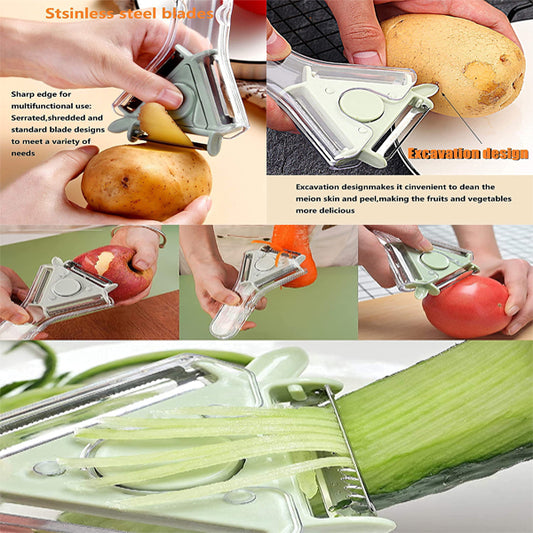 Stsinless steel blades

Sharp edge for multifunctional use: Serrated,shredded and standard blade designs to meet a variety of needs

Excavation design

Excavation designmakes it cinvenient to dean the meion skin and peel,making the fruits and vegetables more delicious